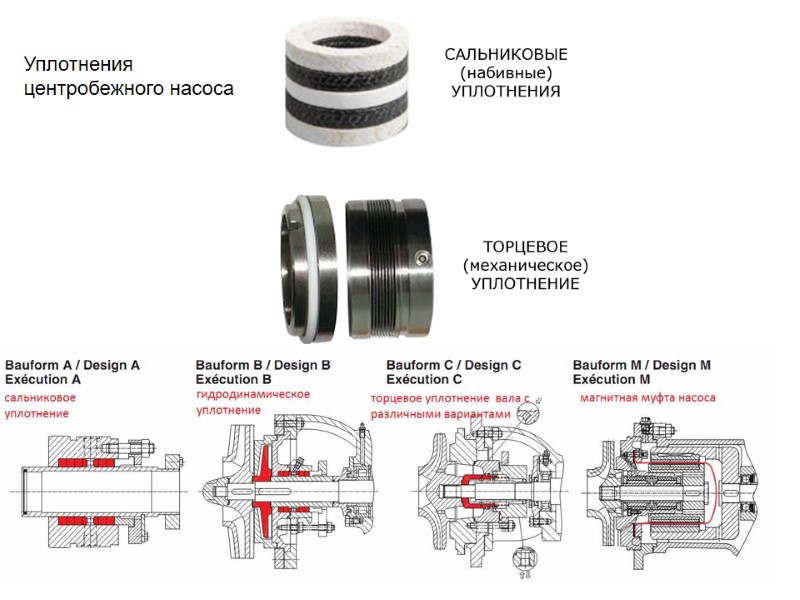 Уплотнения центробежного насоса

САЛЬНИКОВЫЕ (набивные) УПЛОТНЕНИЯ

ТОРЦЕВОЕ (механическое) УПЛОТНЕНИЕ

Bauform A / Design A
Exécution A
сальниковое уплотнение

Bauform B / Design B
Exécution B
гидродинамическое уплотнение

Bauform C / Design C
Exécution C
торцевое уплотнение вала с различными вариантами

Bauform M / Design M
Exécution M
магнитная муфта насоса